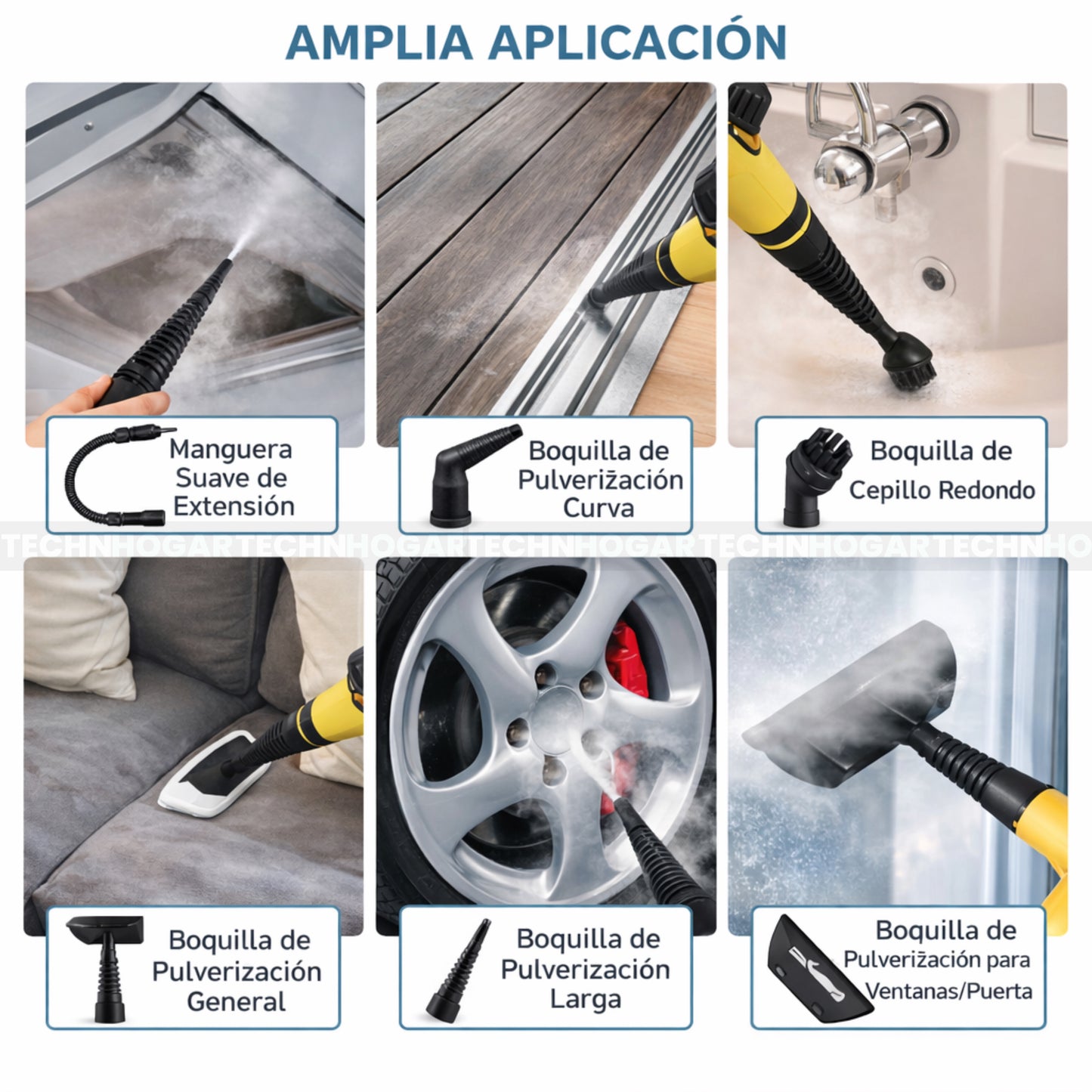 AMPLIA APLICACIÓN

Manguera Suave de Extensión

Boquilla de Pulverización Curva

Boquilla de Cepillo Redondo

TECHNHOGARTECHNHOGARTECHNHOGARTECHNHO

Boquilla de Pulverización General

Boquilla de Pulverización Larga

Boquilla de Pulverización para Ventanas/Puerta